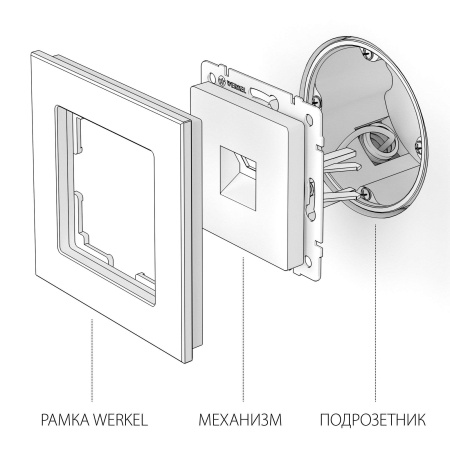 WERKEL

РАМКА WERKEL

МЕХАНИЗМ

ПОДРОЗЕТНИК